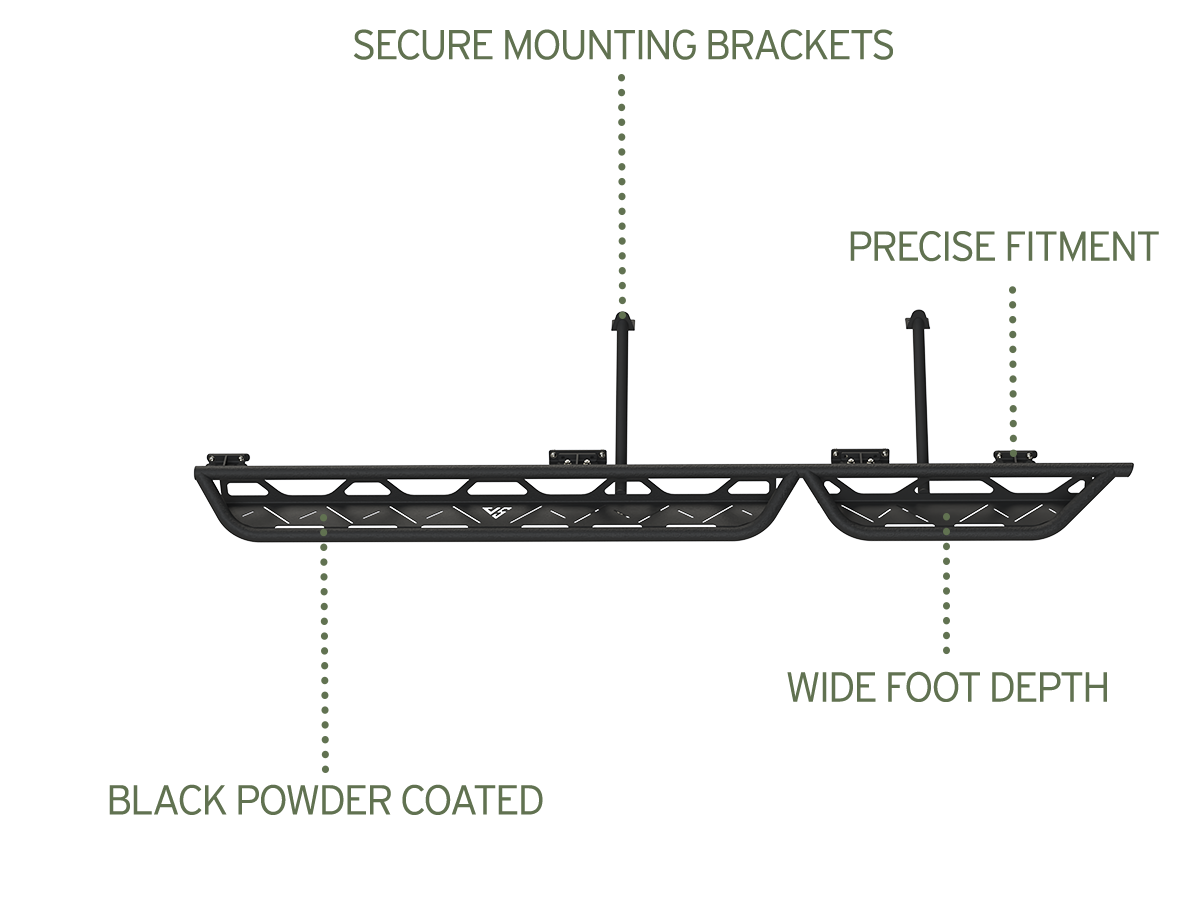 SECURE MOUNTING BRACKETS

PRECISE FITMENT

WIDE FOOT DEPTH

BLACK POWDER COATED